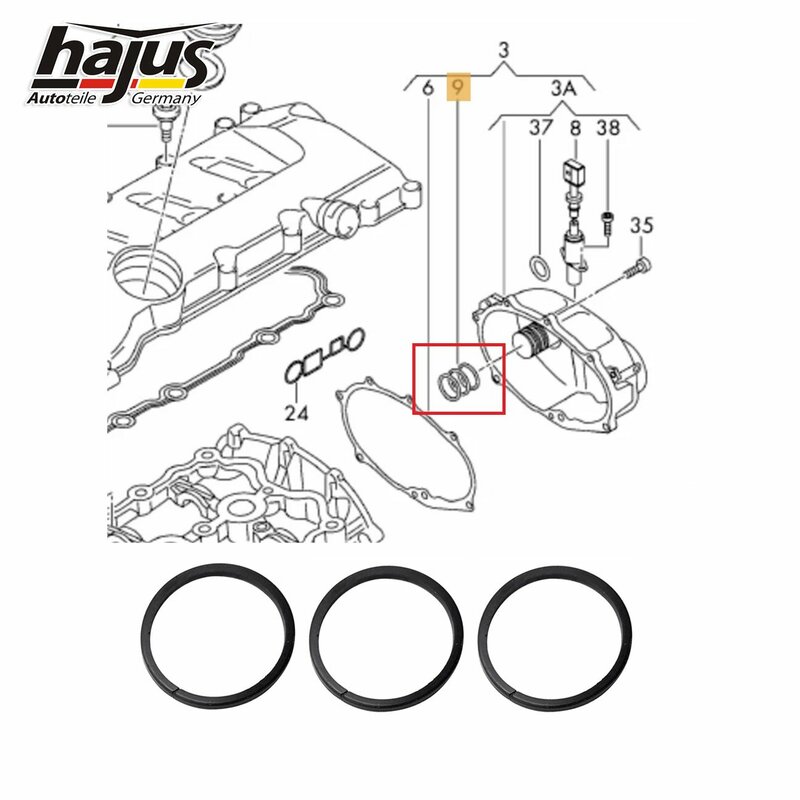 hajus
Autoteile Germany

3
6
9
3A
37
8
38
35
24