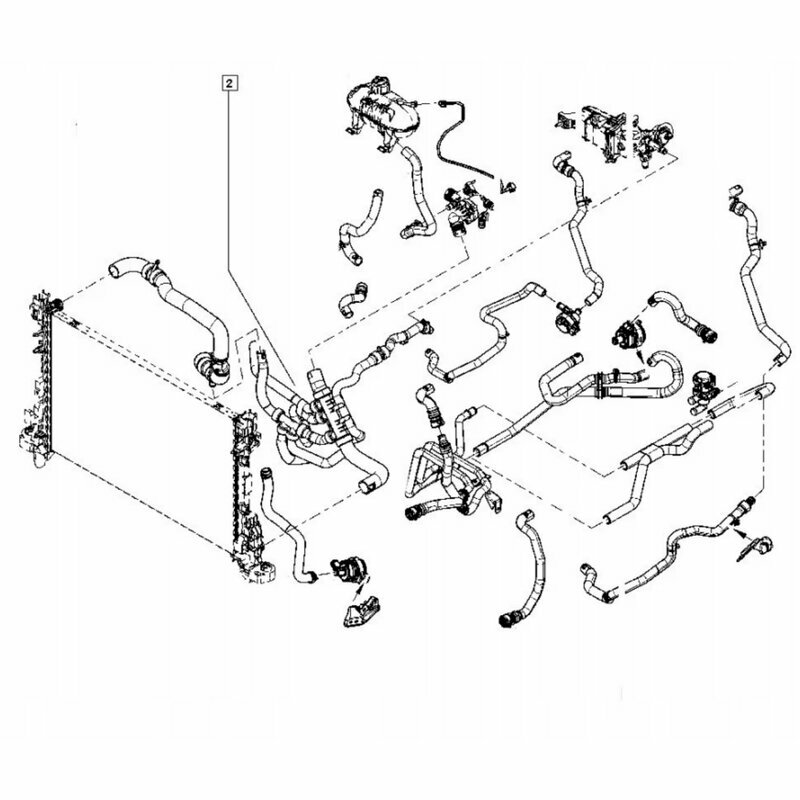 2